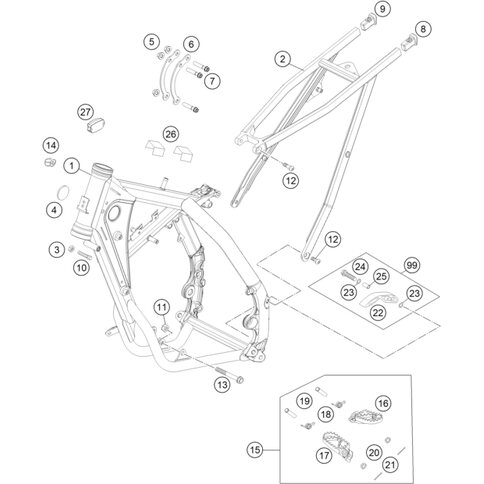 9
8
5
6
2
7
27
26
14
1
12
4
3
10
12
24
99
25
23
23
22
11
13
19
16
18
15
17
20
21