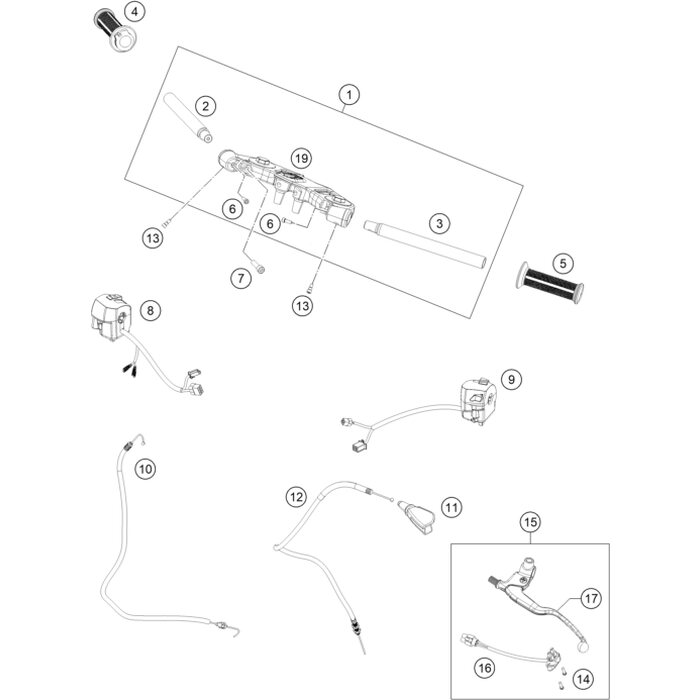 4
1
2
19
6
6
3
13
7
13
5
8
9
10
12
11
15
17
16
14