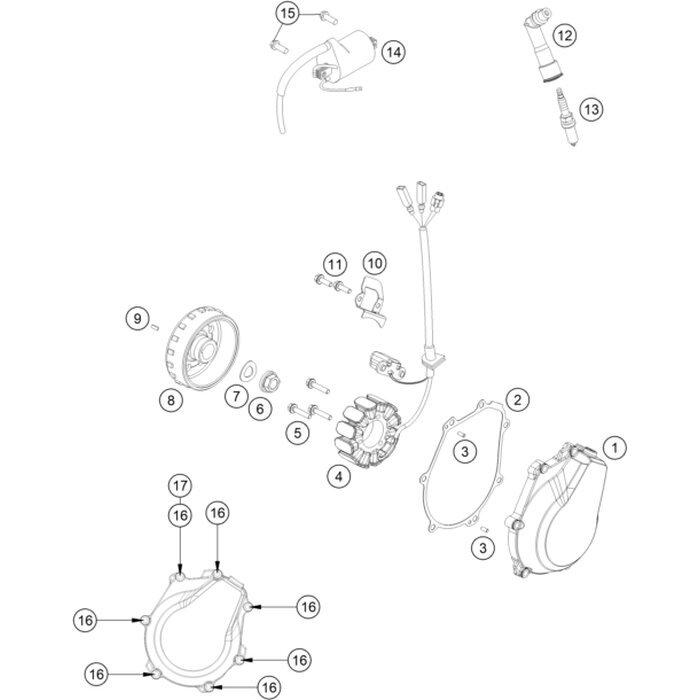 15
14
12
13
11
10
9
8
7
6
5
4
2
3
1
3
17
16
16
16
16
16
16
16