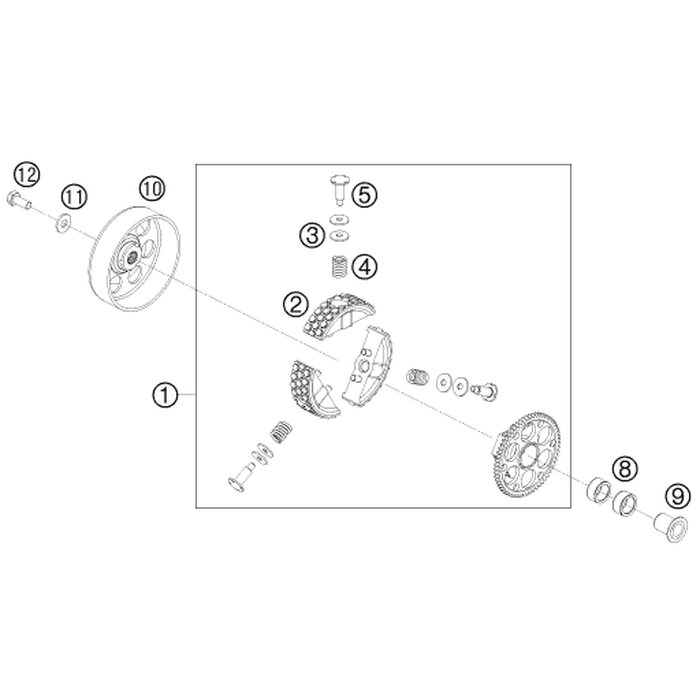 12
11
10
5
3
4
2
1
8
9