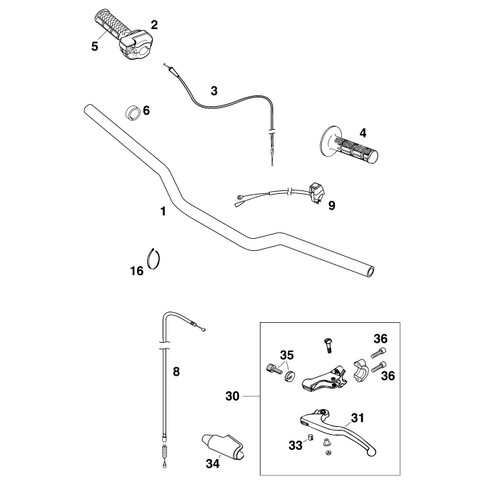 2
5
3
6
4
9
1
16
8
36
35
36
30
31
33
34