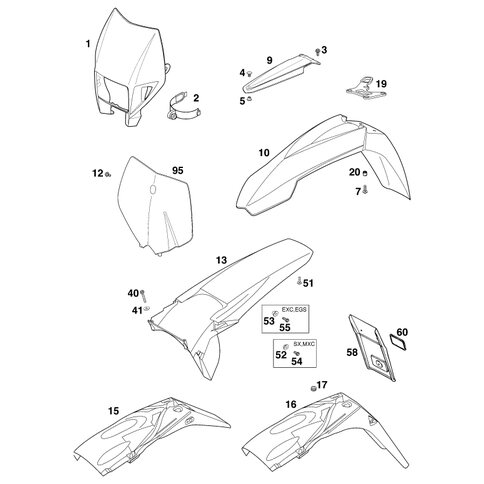 1
2
9
3
4
5
19
10
12
95
20
7
13
51
40
41
EXC,EGS
53
55
SX,MXC
52
54
58
60
17
15
16