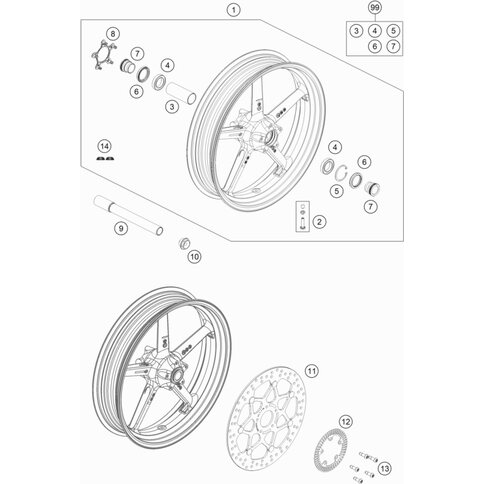 1
99
3
4
5
6
7
8
7
4
6
3
14
4
6
5
7
2
9
10
11
12
13