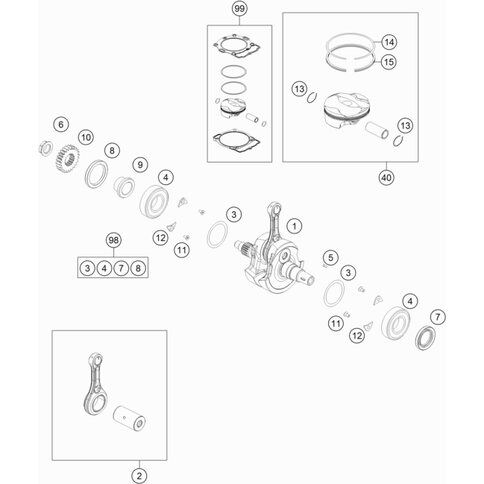 99
14
15
13
13
40
6
10
8
9
4
3
1
12
11
98
3 4 7 8
5
3
4
7
11
12
2