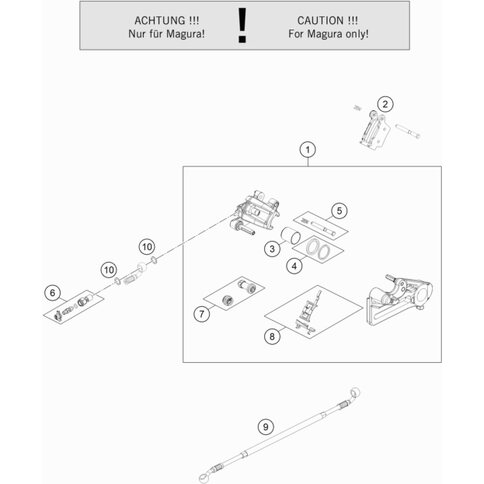 ACHTUNG !!!
Nur für Magura!

!

CAUTION !!!
For Magura only!

2

1

5

3

4

10

10

6

7

8

9