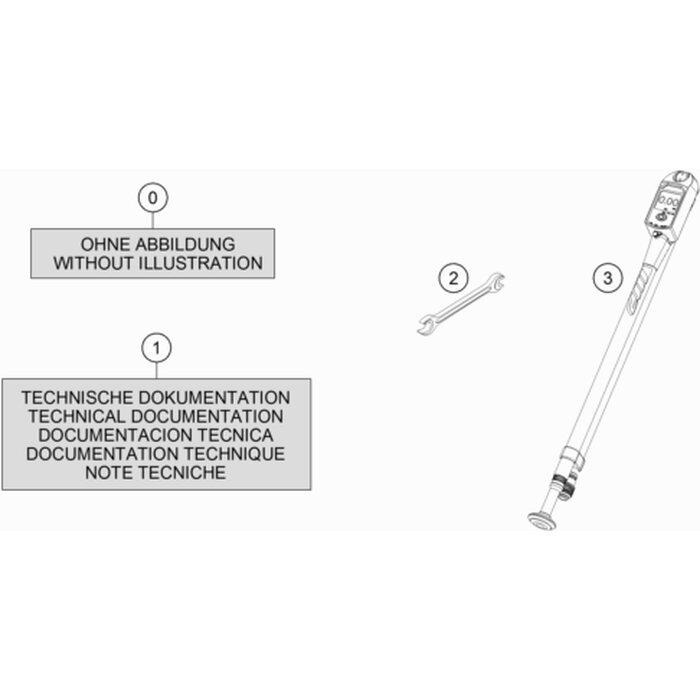 0

OHNE ABBILDUNG
WITHOUT ILLUSTRATION

1

TECHNISCHE DOKUMENTATION
TECHNICAL DOCUMENTATION
DOCUMENTACION TECNICA
DOCUMENTATION TECHNIQUE
NOTE TECNICHE

2

3

0.00