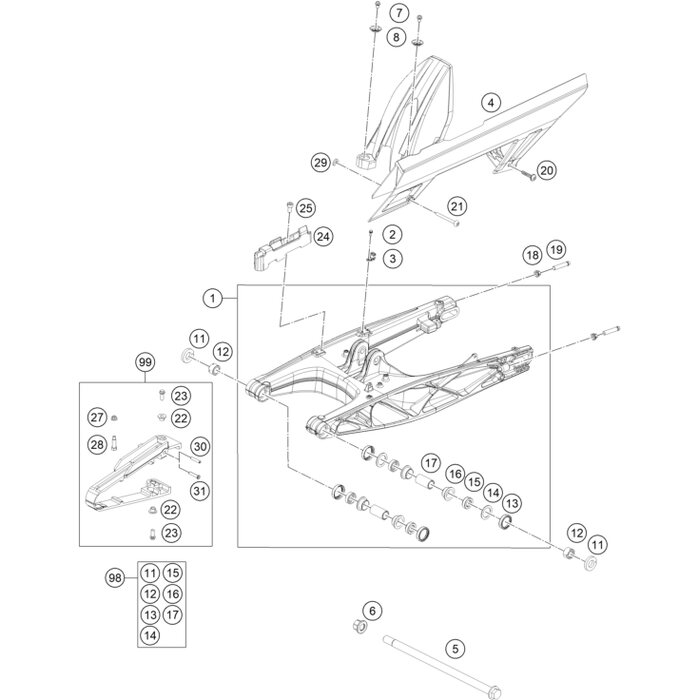 7
8
4
29
20
21
25
24
2
3
18
19
1
11
12
99
23
27
22
28
30
31
22
23
17
16
15
14
13
12
11
98
11 15
12 16
13 17
14
6
5