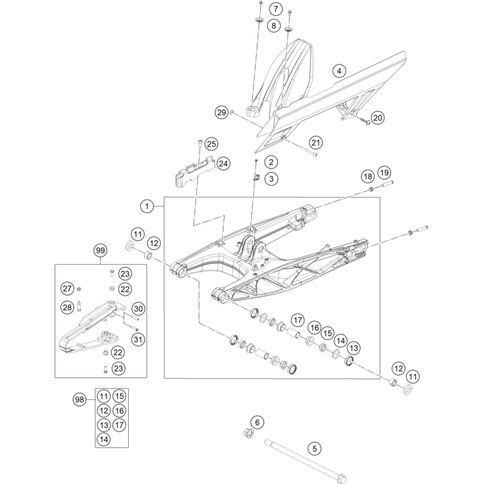 7
8
4
29
20
21
25
24
2
3
18
19
1
11
12
99
23
27
22
28
30
31
22
23
17
16
15
14
13
12
11
98
11
15
12
16
13
17
14
6
5