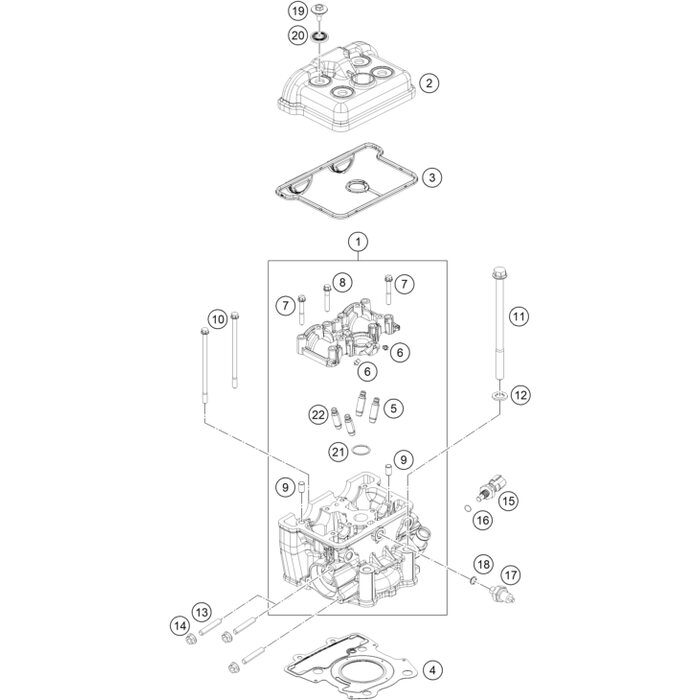 19
20
2
3
1
8
7
7
10
11
6
6
12
5
22
21
9
9
15
16
18
17
13
14
4