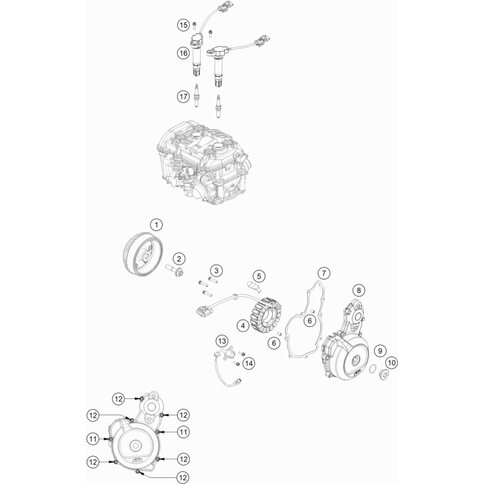 15
16
17
1
2
3
5
7
8
4
6
6
13
14
9
10
12
12
12
11
11
12
12
12