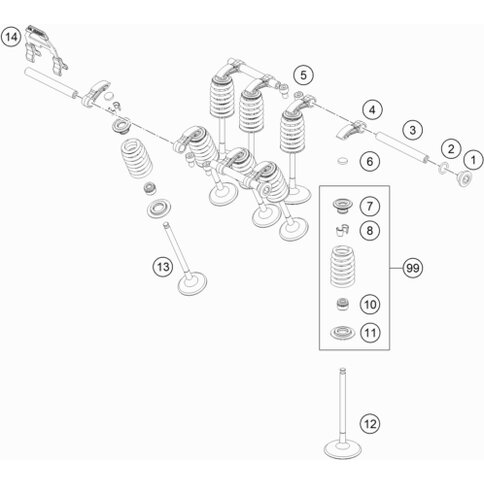 14
5
4
3
2
1
6
7
8
99
10
11
13
12